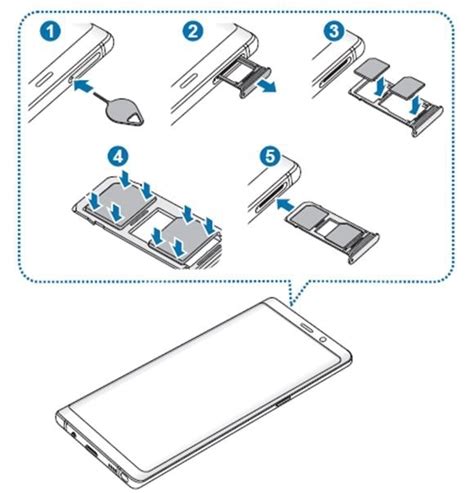 1
2
3
4
5